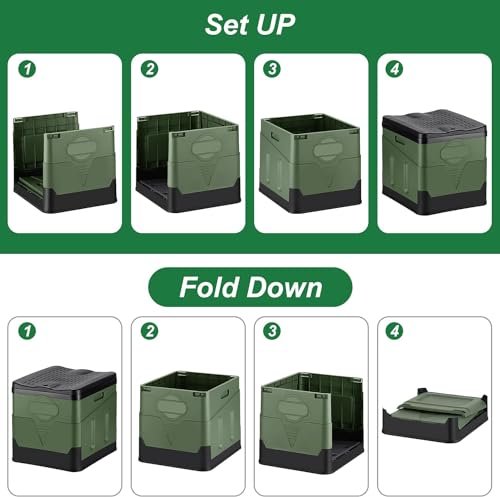 Set UP

1

2

3

4

Fold Down

1

2

3

4