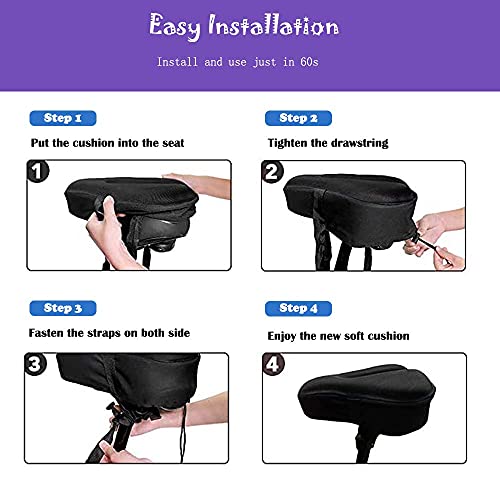 Easy Installation

Install and use just in 60s

Step 1

Put the cushion into the seat

1

Step 2

Tighten the drawstring

2

Step 3

Fasten the straps on both side

3

Step 4

Enjoy the new soft cushion

4