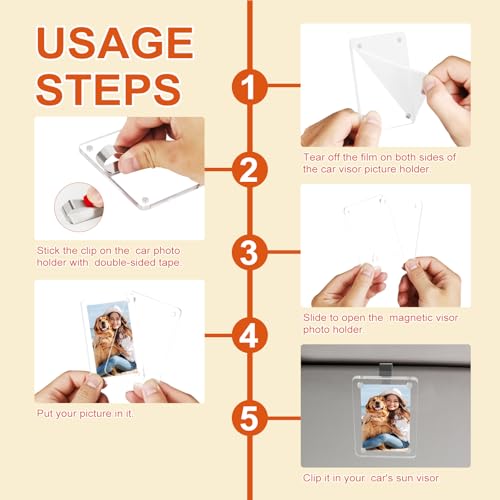 USAGE STEPS

1

Tear off the film on both sides of the car visor picture holder.

2

Stick the clip on the car photo holder with double-sided tape.

3

Slide to open the magnetic visor photo holder.

4

Put your picture in it.

5

Clip it in your car's sun visor