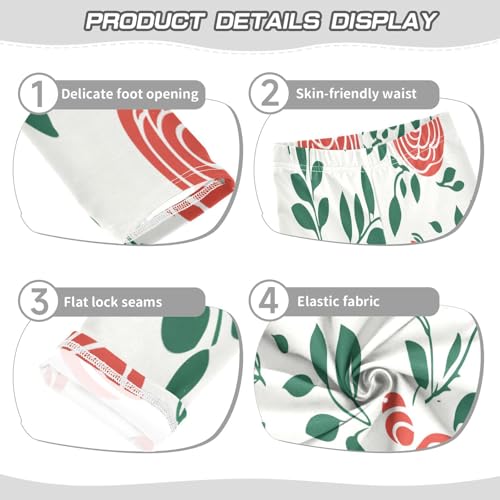 PRODUCT DETAILS DISPLAY

1 Delicate foot opening

2 Skin-friendly waist

3 Flat lock seams

4 Elastic fabric