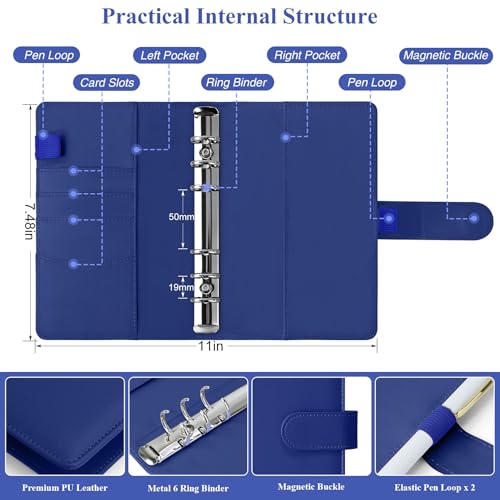 Practical Internal Structure

Pen Loop

Left Pocket

Right Pocket

Magnetic Buckle

Card Slots

Ring Binder

Pen Loop

7.48in

50mm

19mm

11in

Premium PU Leather

Metal 6 Ring Binder

Magnetic Buckle

Elastic Pen Loop x 2