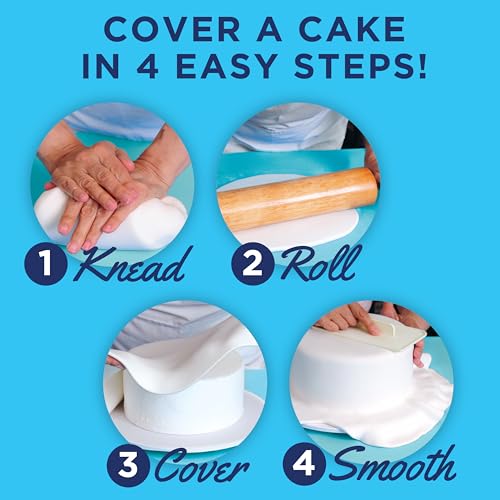 COVER A CAKE IN 4 EASY STEPS!

1 Knead

2 Roll

3 Cover

4 Smooth