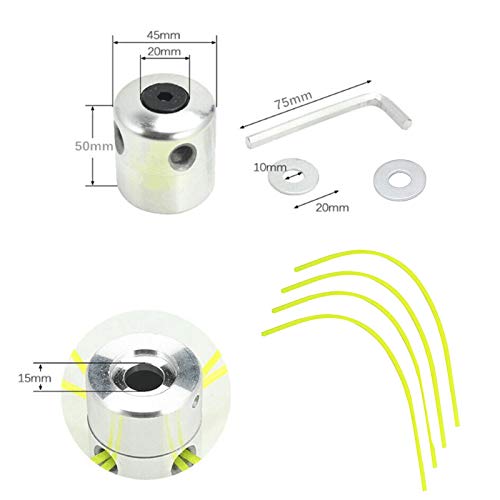 45mm
20mm
50mm
75mm
10mm
20mm
15mm