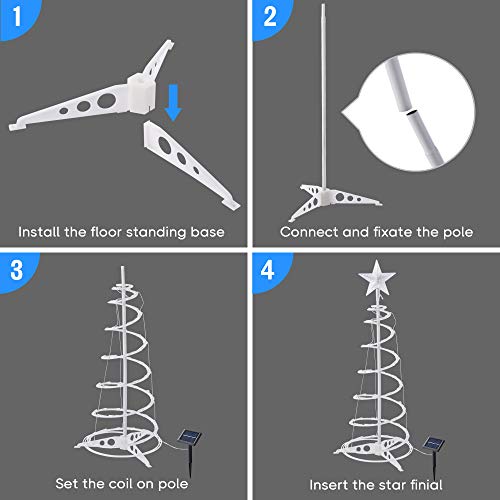 1

Install the floor standing base

2

Connect and fixate the pole

3

Set the coil on pole

4

Insert the star finial