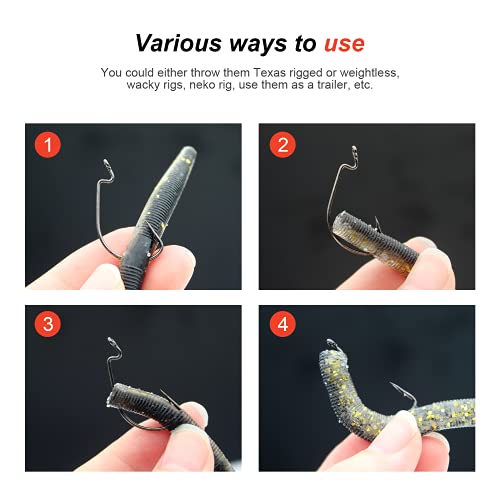 Various ways to use

You could either throw them Texas rigged or weightless, wacky rigs, neko rig, use them as a trailer, etc.

1

2

3

4