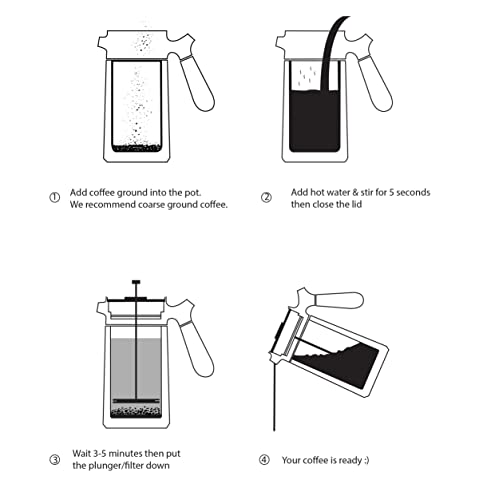 ① Add coffee ground into the pot.
We recommend coarse ground coffee.

② Add hot water & stir for 5 seconds
then close the lid

③ Wait 3-5 minutes then put
the plunger/filter down

④ Your coffee is ready :)