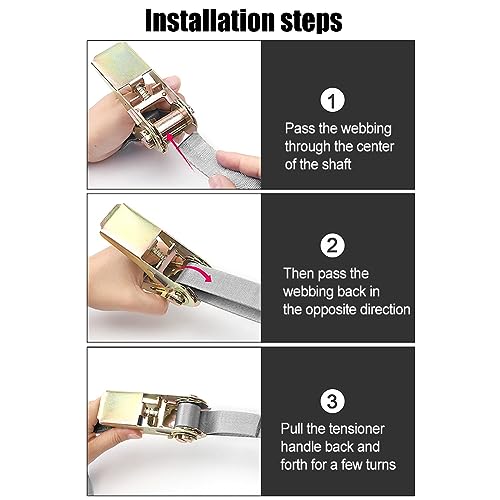 Installation steps

1

Pass the webbing through the center of the shaft

2

Then pass the webbing back in the opposite direction

3

Pull the tensioner handle back and forth for a few turns