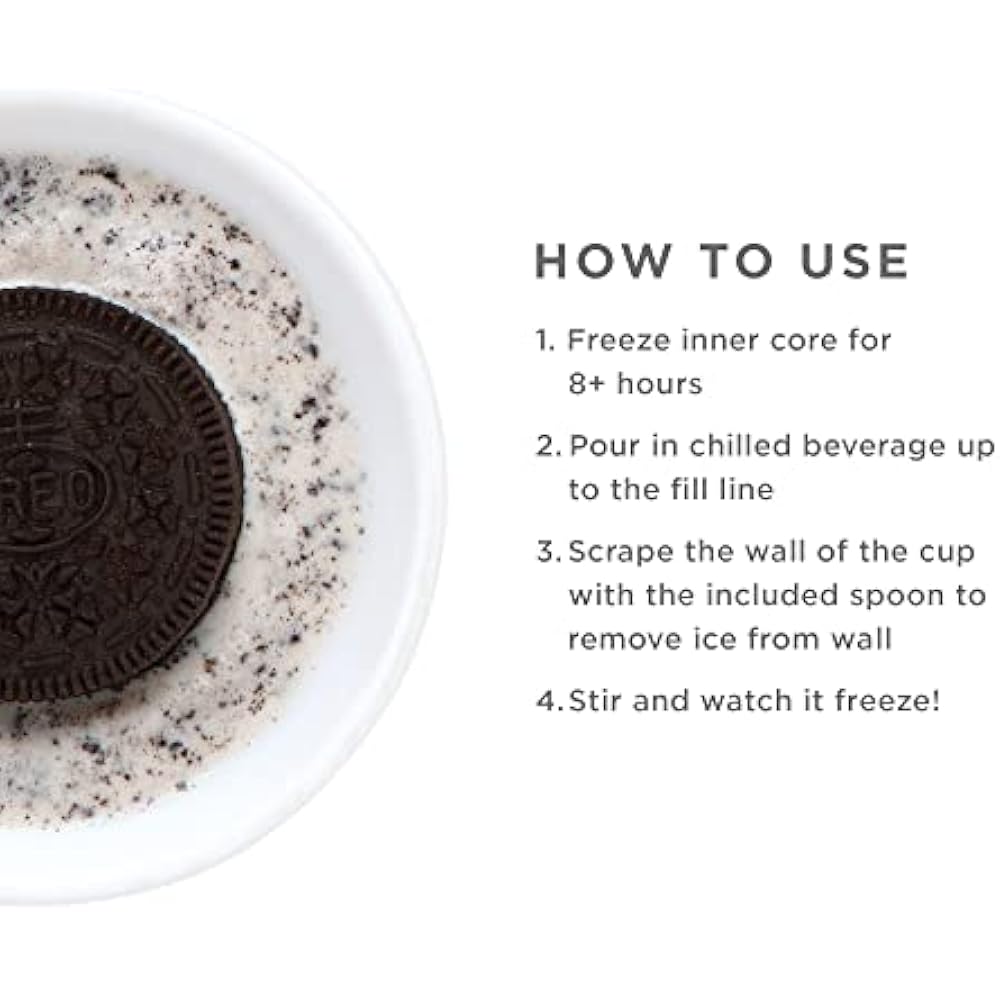 REO

HOW TO USE

1. Freeze inner core for 8+ hours

2. Pour in chilled beverage up to the fill line

3. Scrape the wall of the cup with the included spoon to remove ice from wall

4. Stir and watch it freeze!