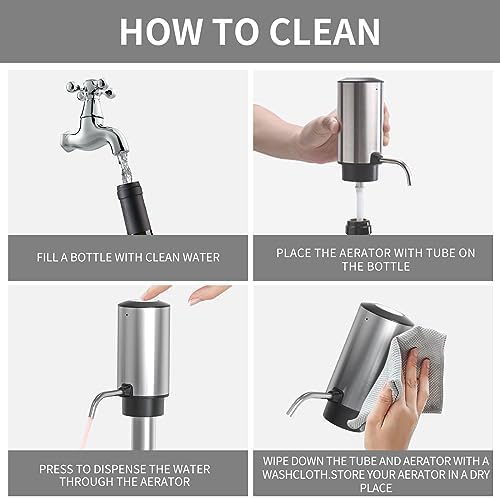 HOW TO CLEAN

FILL A BOTTLE WITH CLEAN WATER

PLACE THE AERATOR WITH TUBE ON THE BOTTLE

PRESS TO DISPENSE THE WATER THROUGH THE AERATOR

WIPE DOWN THE TUBE AND AERATOR WITH A WASHCLOTH.STORE YOUR AERATOR IN A DRY PLACE