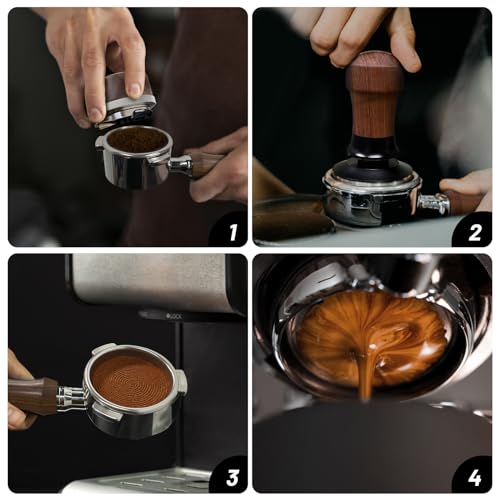 1

2

3

4