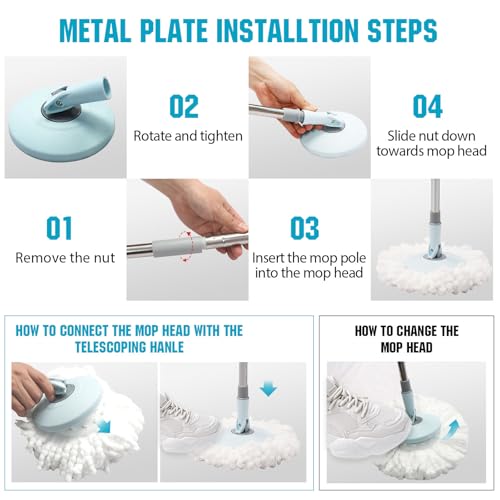 METAL PLATE INSTALLTION STEPS

02
Rotate and tighten

04
Slide nut down towards mop head

01
Remove the nut

03
Insert the mop pole into the mop head

HOW TO CONNECT THE MOP HEAD WITH THE TELESCOPING HANLE

HOW TO CHANGE THE MOP HEAD