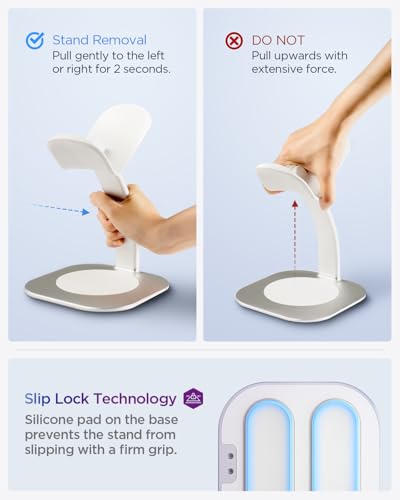 Stand Removal
Pull gently to the left or right for 2 seconds.

DO NOT
Pull upwards with extensive force.

Slip Lock Technology
Silicone pad on the base prevents the stand from slipping with a firm grip.