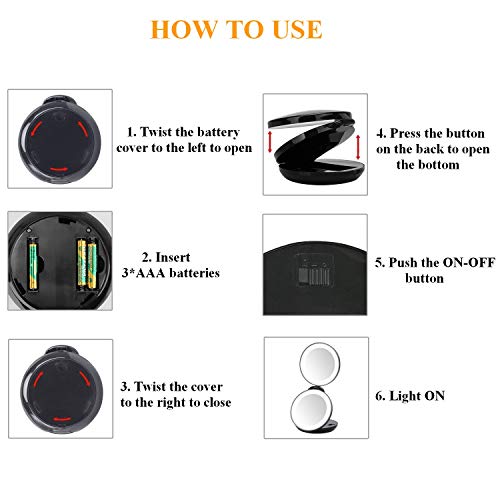 HOW TO USE

1. Twist the battery cover to the left to open

2. Insert 3*AAA batteries

3. Twist the cover to the right to close

4. Press the button on the back to open the bottom

5. Push the ON-OFF button

6. Light ON