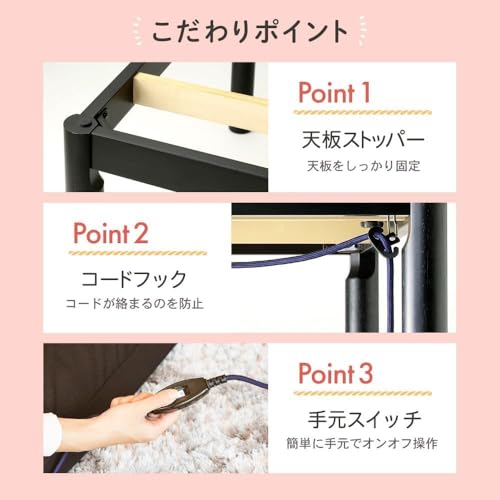 こだわりポイント

Point 1

天板ストッパー

天板をしっかり固定

Point 2

コードフック

コードが絡まるのを防止

Point 3

手元スイッチ

簡単に手元でオンオフ操作