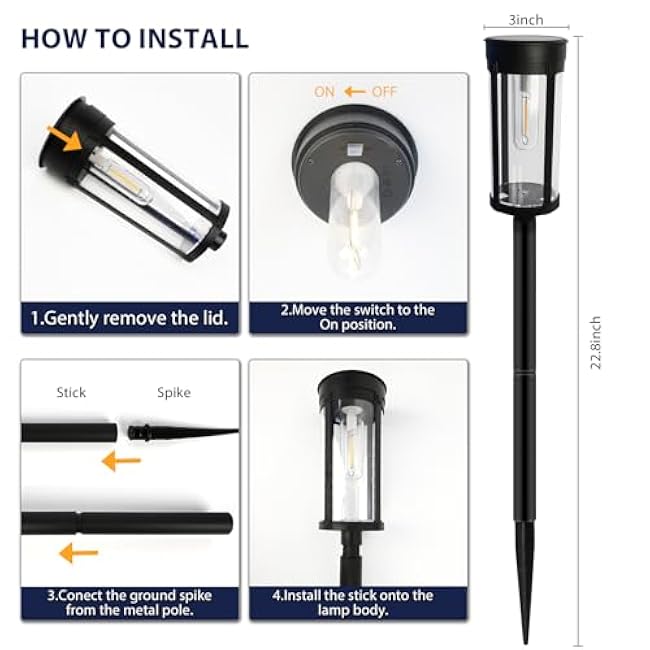 HOW TO INSTALL

1.Gently remove the lid.

ON ← OFF

2.Move the switch to the On position.

Stick

Spike

3.Conect the ground spike from the metal pole.

4.Install the stick onto the lamp body.

3inch

22.8inch