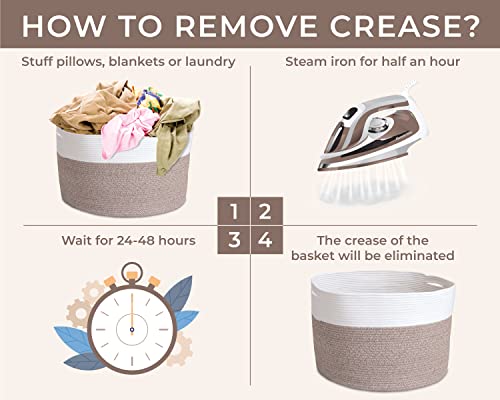 HOW TO REMOVE CREASE?

Stuff pillows, blankets or laundry

Steam iron for half an hour

1 2
3 4

Wait for 24-48 hours

The crease of the basket will be eliminated