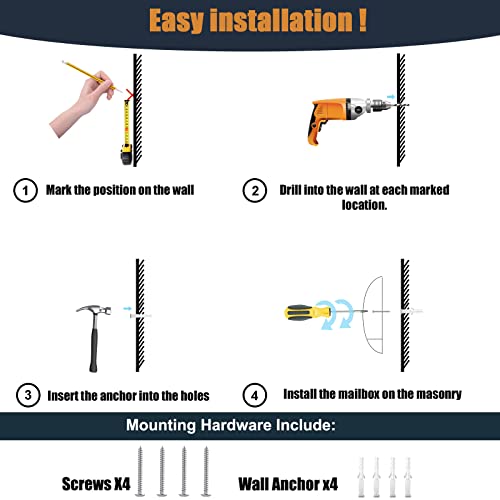 Easy installation !

1 Mark the position on the wall

2 Drill into the wall at each marked location.

3 Insert the anchor into the holes

4 Install the mailbox on the masonry

Mounting Hardware Include:

Screws X4

Wall Anchor x4