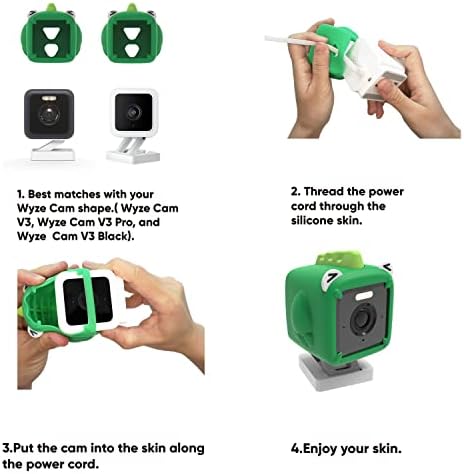 1. Best matches with your Wyze Cam shape.( Wyze Cam V3, Wyze Cam V3 Pro, and Wyze  Cam V3 Black).

2. Thread the power cord through the silicone skin.

3.Put the cam into the skin along the power cord.

4.Enjoy your skin.