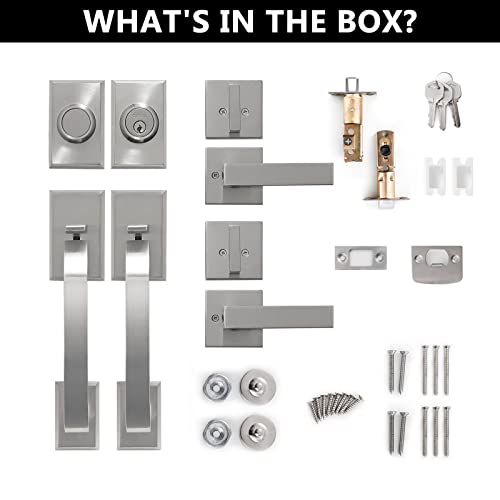 WHAT'S IN THE BOX?