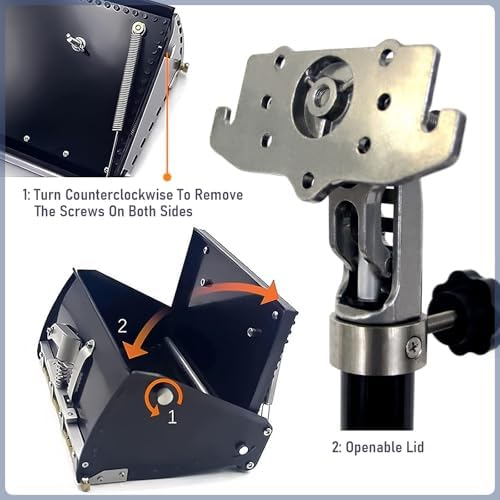 1: Turn Counterclockwise To Remove
The Screws On Both Sides

2

1

2: Openable Lid