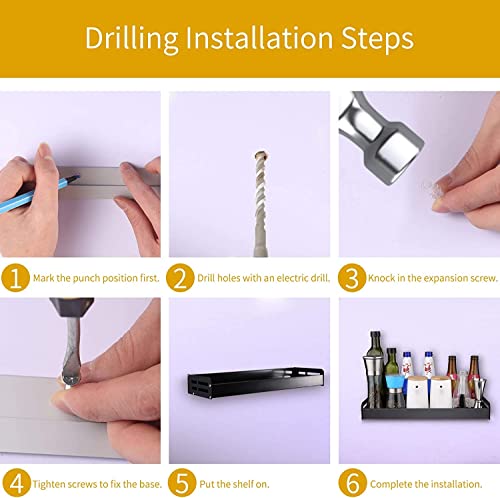 Drilling Installation Steps

1 Mark the punch position first.

2 Drill holes with an electric drill.

3 Knock in the expansion screw.

4 Tighten screws to fix the base.

5 Put the shelf on.

6 Complete the installation.