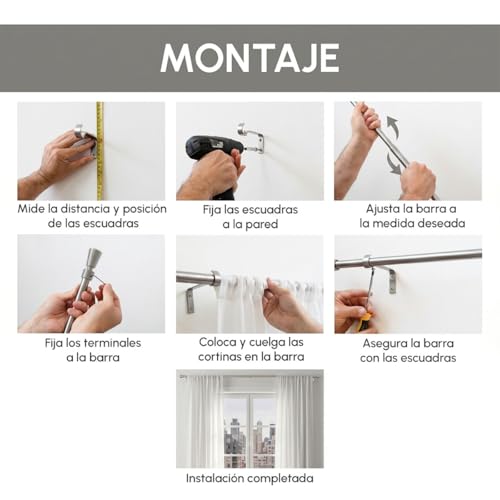 MONTAJE

Mide la distancia y posición de las escuadras

Fija las escuadras a la pared

Ajusta la barra a la medida deseada

Fija los terminales a la barra

Coloca y cuelga las cortinas en la barra

Asegura la barra con las escuadras

Instalación completada