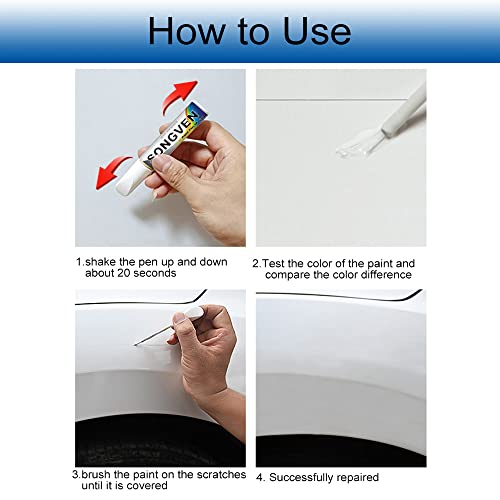 How to Use

SONGVEN

1.shake the pen up and down about 20 seconds

2.Test the color of the paint and compare the color difference

3.brush the paint on the scratches until it is covered

4. Successfully repaired