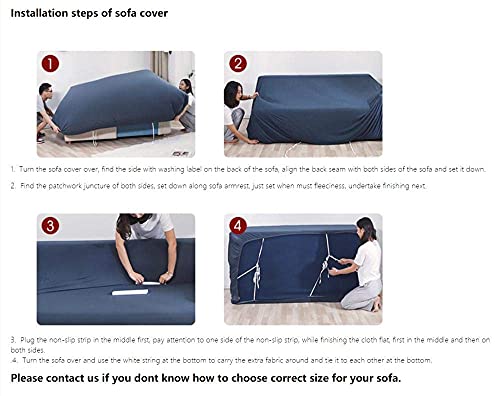 Installation steps of sofa cover

1

2

1. Turn the sofa cover over, find the side with washing label on the back of the sofa, align the back seam with both sides of the sofa and set it down.

2. Find the patchwork juncture of both sides, set down along sofa armrest, just set when must fleeciness, undertake finishing next.

3

4

3. Plug the non-slip strip in the middle first, pay attention to one side of the non-slip strip, while finishing the cloth flat, first in the middle and then on both sides.

.4. Turn the sofa over and use the white string at the bottom to carry the extra fabric around and tie it to each other at the bottom.

Please contact us if you dont know how to choose correct size for your sofa.