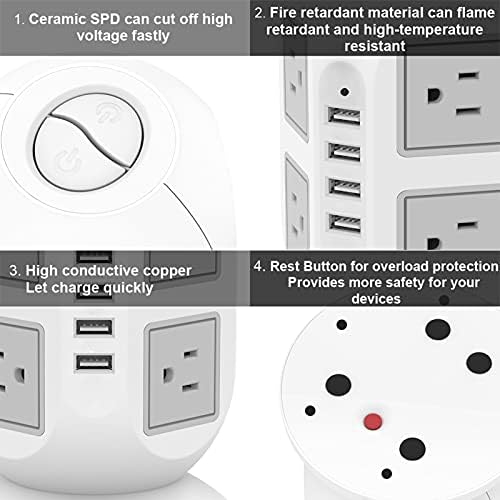 1. Ceramic SPD can cut off high voltage fastly

2. Fire retardant material can flame retardant and high-temperature resistant

3. High conductive copper Let charge quickly

4. Rest Button for overload protection Provides more safety for your devices