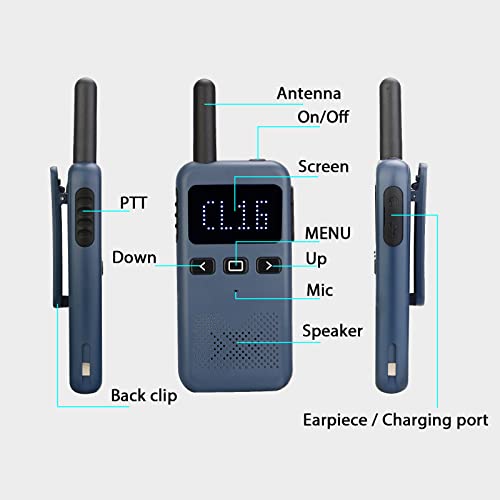 Antenna
On/Off
Screen
PTT
CL16
MENU
Down
Up
Mic
Speaker
Back clip
Earpiece / Charging port