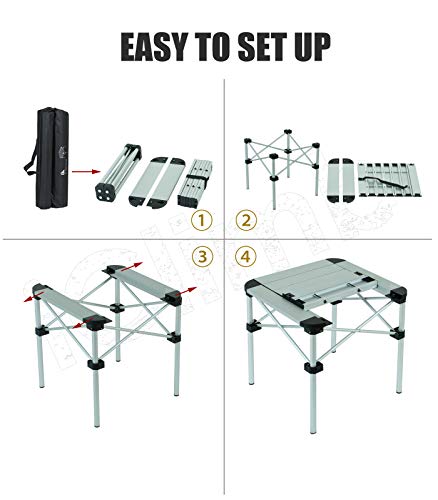 EASY TO SET UP

①

②

③

④