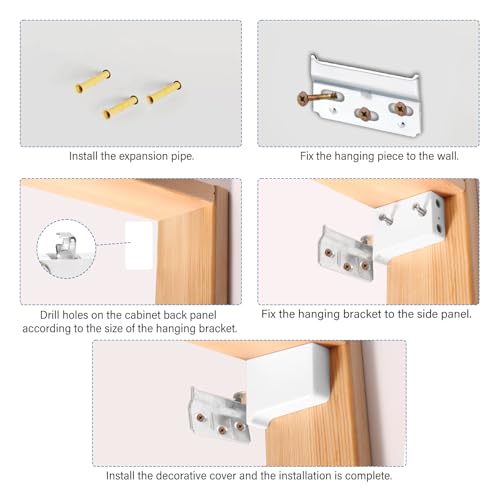 Install the expansion pipe.

Fix the hanging piece to the wall.

Drill holes on the cabinet back panel according to the size of the hanging bracket.

Fix the hanging bracket to the side panel.

Install the decorative cover and the installation is complete.