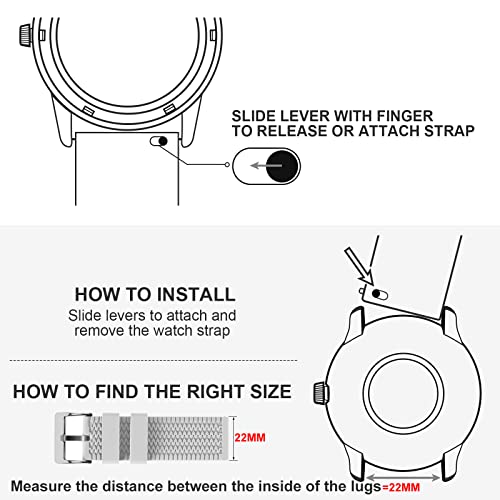 SLIDE LEVER WITH FINGER TO RELEASE OR ATTACH STRAP

HOW TO INSTALL
Slide levers to attach and remove the watch strap

HOW TO FIND THE RIGHT SIZE

22MM

Measure the distance between the inside of the lugs=22MM