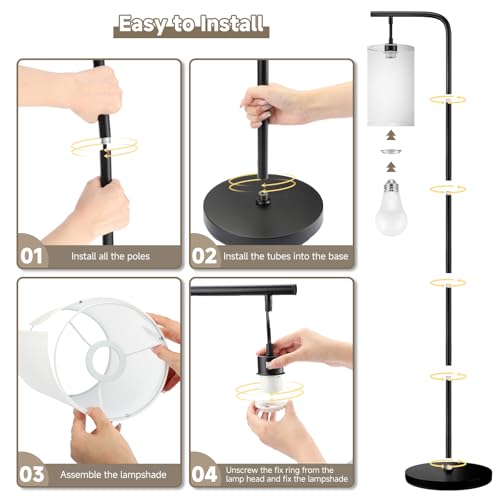 Easy to Install

01 Install all the poles

02 Install the tubes into the base

03 Assemble the lampshade

04 Unscrew the fix ring from the lamp head and fix the lampshade