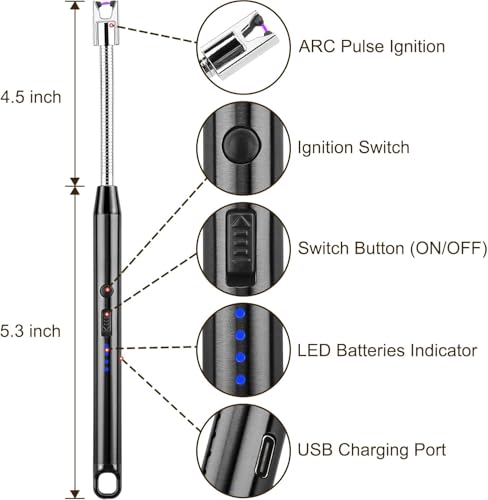 4.5 inch

5.3 inch

ARC Pulse Ignition

Ignition Switch

Switch Button (ON/OFF)

LED Batteries Indicator

USB Charging Port