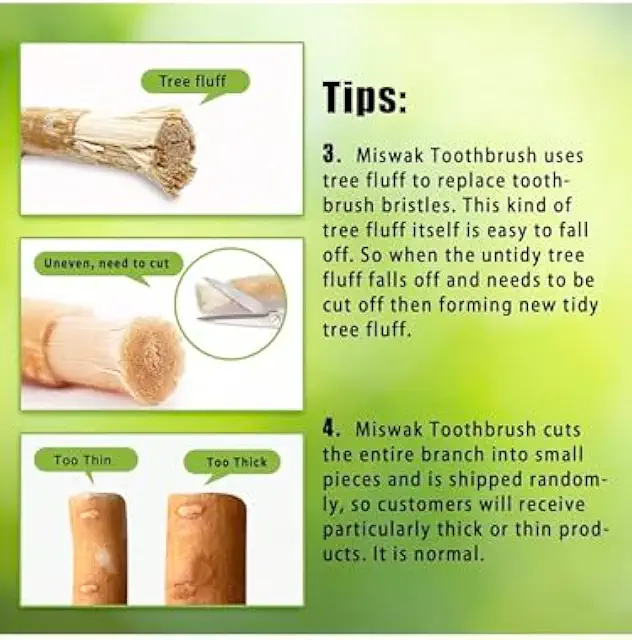 Tree fluff

Uneven, need to cut

Too Thin

Too Thick

Tips:

3. Miswak Toothbrush uses tree fluff to replace toothbrush bristles. This kind of tree fluff itself is easy to fall off. So when the untidy tree fluff falls off and needs to be cut off then forming new tidy tree fluff.

4. Miswak Toothbrush cuts the entire branch into small pieces and is shipped randomly, so customers will receive particularly thick or thin products. It is normal.