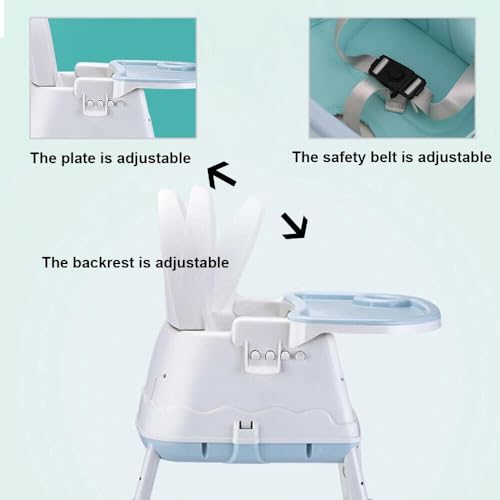 The plate is adjustable

The safety belt is adjustable

The backrest is adjustable