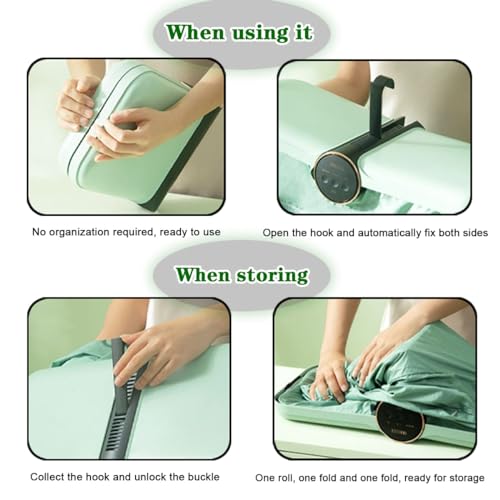 When using it

No organization required, ready to use

Open the hook and automatically fix both sides

When storing

Collect the hook and unlock the buckle

One roll, one fold and one fold, ready for storage