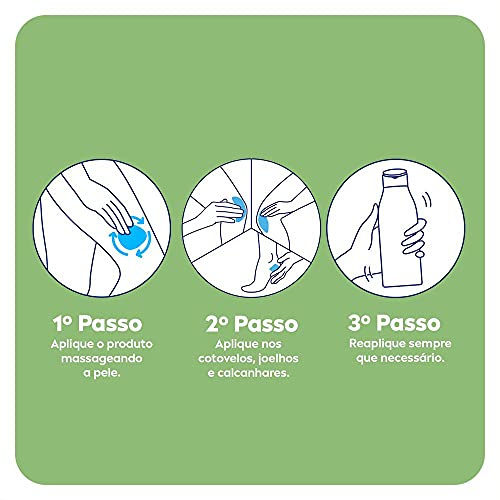 1º Passo
Aplique o produto massageando a pele.

2º Passo
Aplique nos cotovelos, joelhos e calcanhares.

3º Passo
Reaplique sempre que necessário.