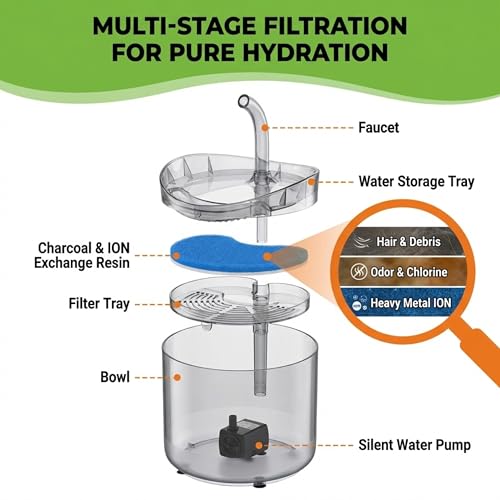 MULTI-STAGE FILTRATION FOR PURE HYDRATION

Faucet

Water Storage Tray

Charcoal & ION Exchange Resin

Hair & Debris

Odor & Chlorine

Heavy Metal ION

Filter Tray

Bowl

Silent Water Pump