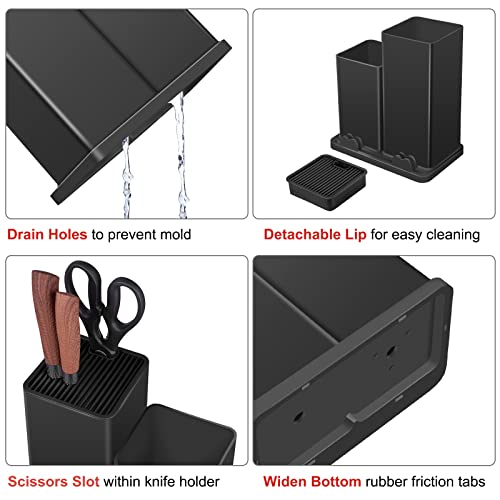 Drain Holes to prevent mold

Detachable Lip for easy cleaning

Scissors Slot within knife holder

Widen Bottom rubber friction tabs