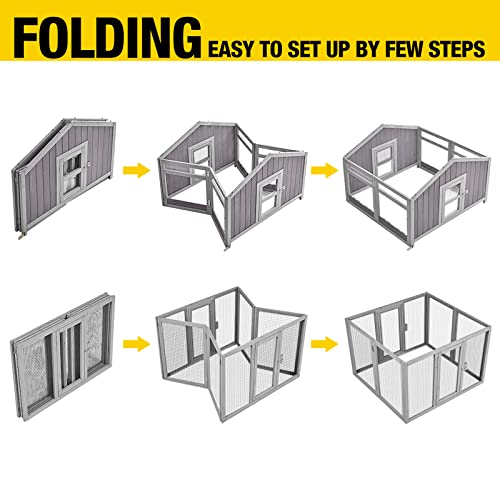 FOLDING EASY TO SET UP BY FEW STEPS