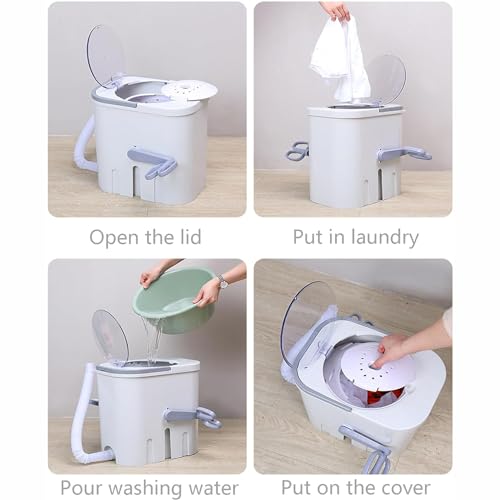 Open the lid

Put in laundry

Pour washing water

Put on the cover