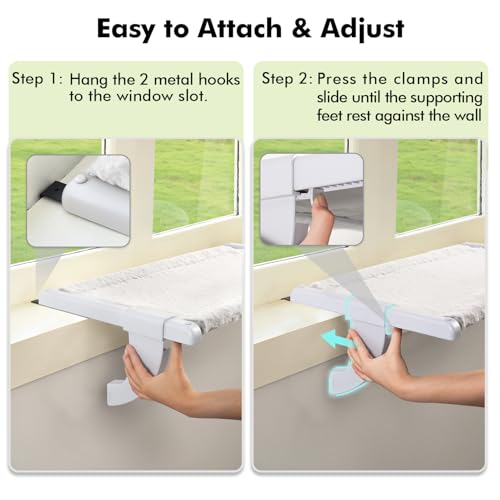 Easy to Attach & Adjust

Step 1: Hang the 2 metal hooks to the window slot.

Step 2: Press the clamps and slide until the supporting feet rest against the wall