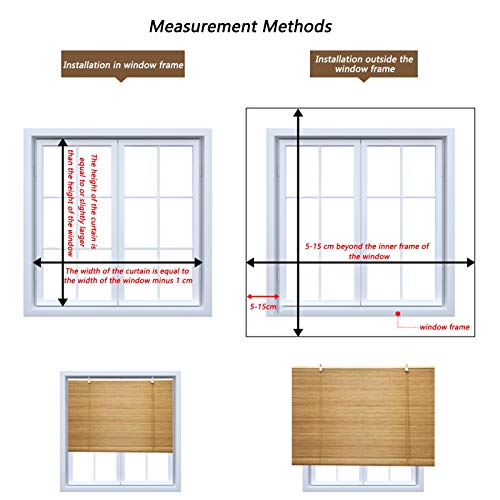 Measurement Methods

Installation in window frame

Installation outside the window frame

The height of the curtain is equal to or slightly larger than the height of the window

The width of the curtain is equal to the width of the window minus 1 cm

5-15 cm beyond the inner frame of the window

5-15cm

window frame