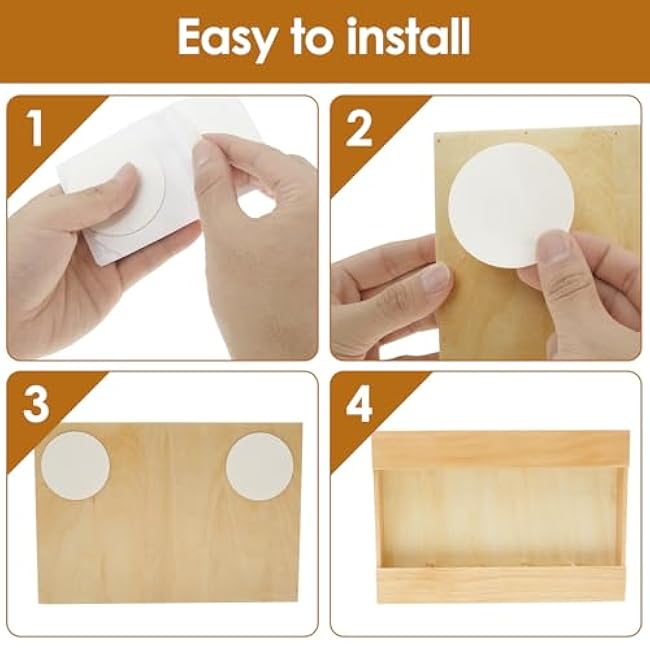 Easy to install

1

2

3

4