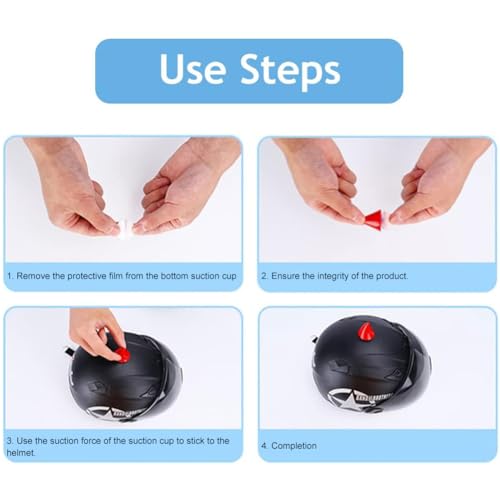 Use Steps

1. Remove the protective film from the bottom suction cup

2. Ensure the integrity of the product.

3. Use the suction force of the suction cup to stick to the helmet.

4. Completion