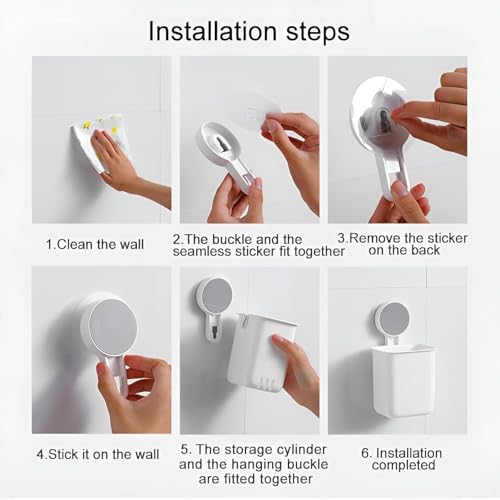 Installation steps

1.Clean the wall

2.The buckle and the seamless sticker fit together

3.Remove the sticker on the back

4.Stick it on the wall

5. The storage cylinder and the hanging buckle are fitted together

6. Installation completed