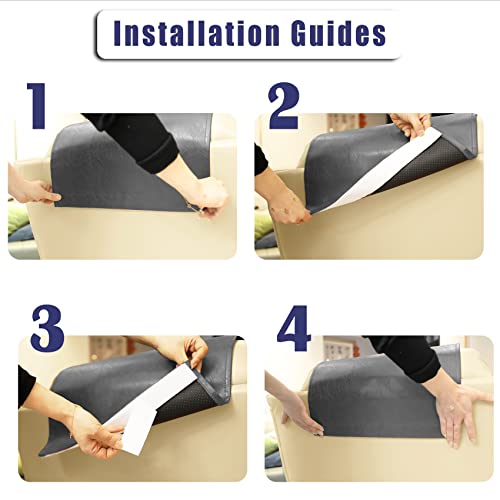 Installation Guides

1

2

3

4