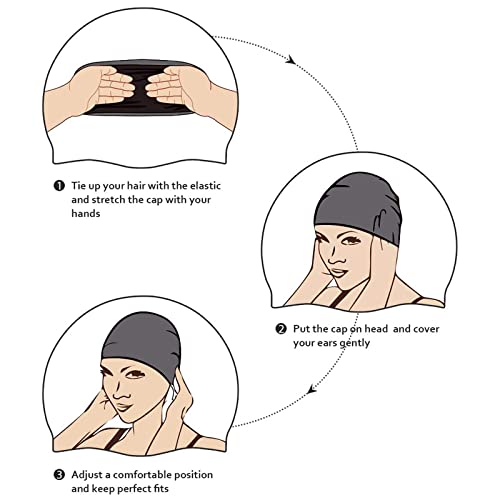 ❶ Tie up your hair with the elastic and stretch the cap with your hands

❷ Put the cap on head and cover your ears gently

❸ Adjust a comfortable position and keep perfect fits